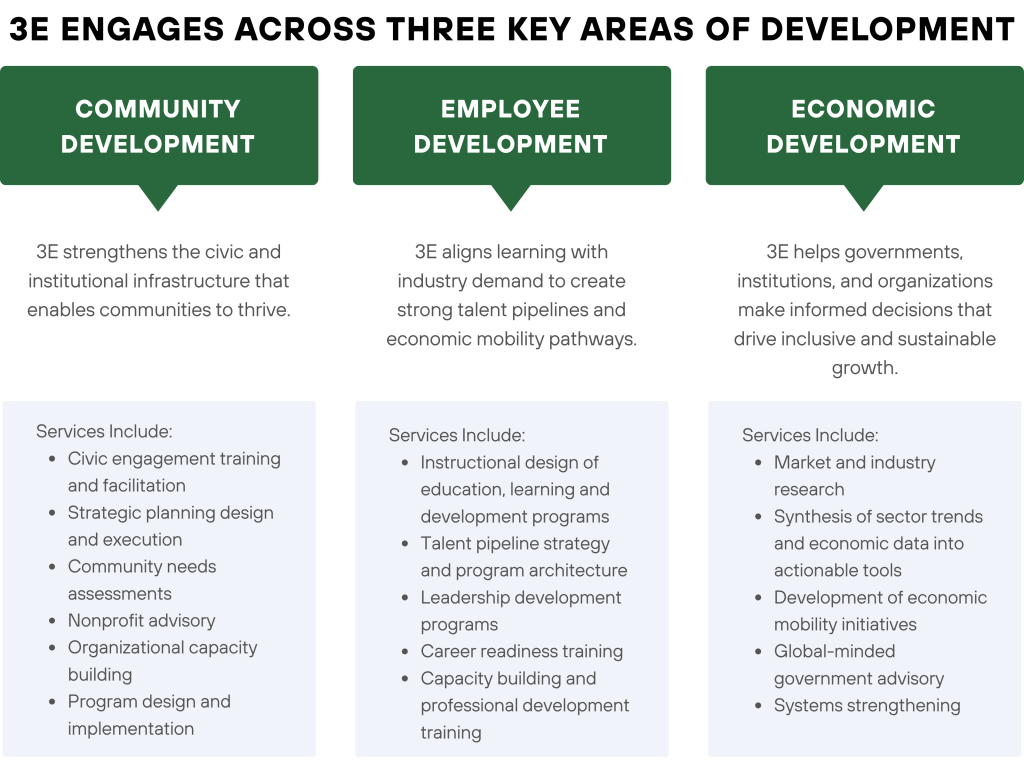 3E ENGAGES ACROSS THREE KEY AREAS OF DEVELOPMENT

COMMUNITY DEVELOPMENT

3E strengthens the civic and institutional infrastructure that enables communities to thrive.

Services Include:
- Civic engagement training and facilitation
- Strategic planning design and execution
- Community needs assessments
- Nonprofit advisory
- Organizational capacity building
- Program design and implementation

EMPLOYEE DEVELOPMENT

3E aligns learning with industry demand to create strong talent pipelines and economic mobility pathways.

Services Include:
- Instructional design of education, learning and development programs
- Talent pipeline strategy and program architecture
- Leadership development programs
- Career readiness training
- Capacity building and professional development training

ECONOMIC DEVELOPMENT

3E helps governments, institutions, and organizations make informed decisions that drive inclusive and sustainable growth.

Services Include:
- Market and industry research
- Synthesis of sector trends and economic data into actionable tools
- Development of economic mobility initiatives
- Global-minded government advisory
- Systems strengthening