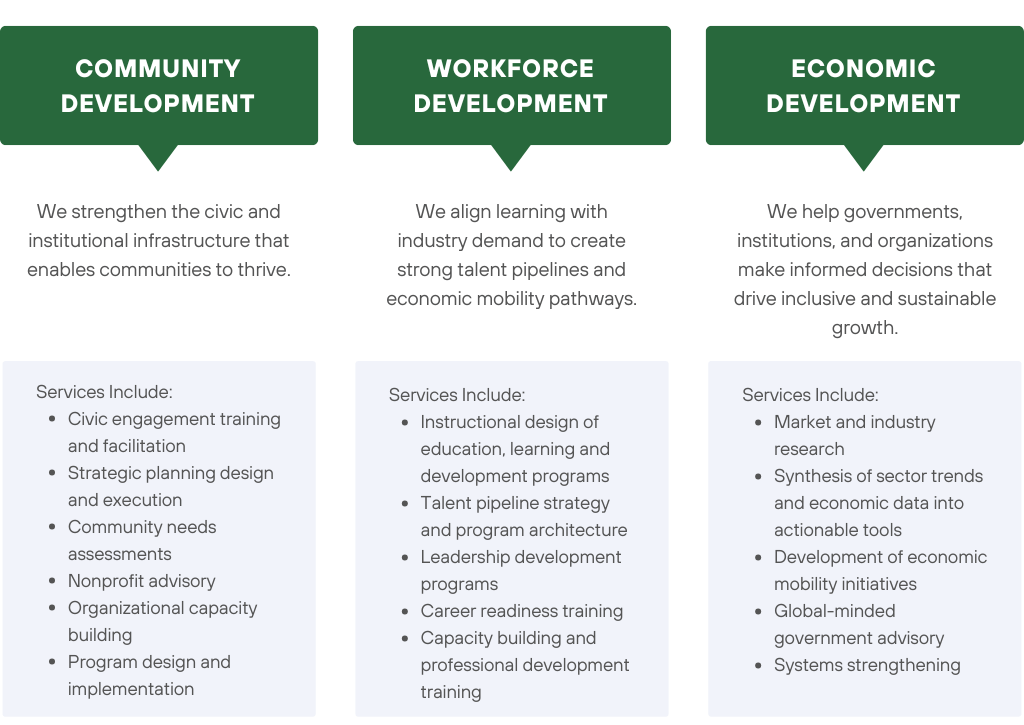 COMMUNITY DEVELOPMENT

We strengthen the civic and institutional infrastructure that enables communities to thrive.

Services Include:
- Civic engagement training and facilitation
- Strategic planning design and execution
- Community needs assessments
- Nonprofit advisory
- Organizational capacity building
- Program design and implementation

WORKFORCE DEVELOPMENT

We align learning with industry demand to create strong talent pipelines and economic mobility pathways.

Services Include:
- Instructional design of education, learning and development programs
- Talent pipeline strategy and program architecture
- Leadership development programs
- Career readiness training
- Capacity building and professional development training

ECONOMIC DEVELOPMENT

We help governments, institutions, and organizations make informed decisions that drive inclusive and sustainable growth.

Services Include:
- Market and industry research
- Synthesis of sector trends and economic data into actionable tools
- Development of economic mobility initiatives
- Global-minded government advisory
- Systems strengthening